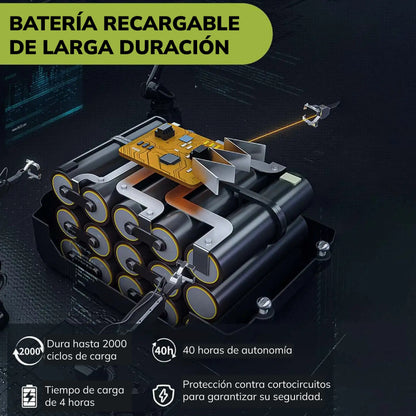 BATERÍA RECARGABLE DE LARGA DURACIÓN

2000 Dura hasta 2000 ciclos de carga

40h 40 horas de autonomía

Tiempo de carga de 4 horas

Protección contra cortocircuitos para garantizar su seguridad.