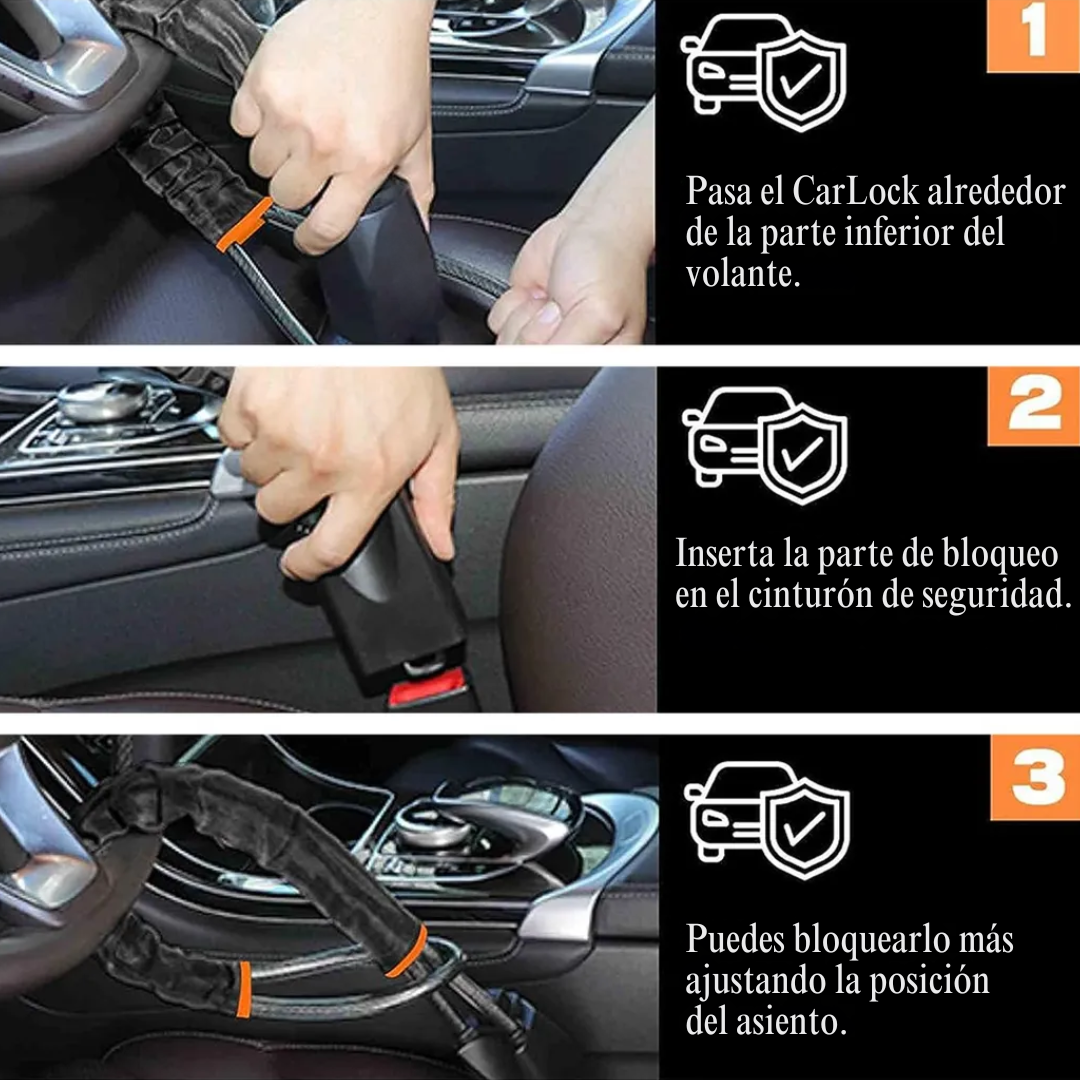 1

Pasa el CarLock alrededor de la parte inferior del volante.

2

Inserta la parte de bloqueo en el cinturón de seguridad.

3

Puedes bloquearlo más ajustando la posición del asiento.