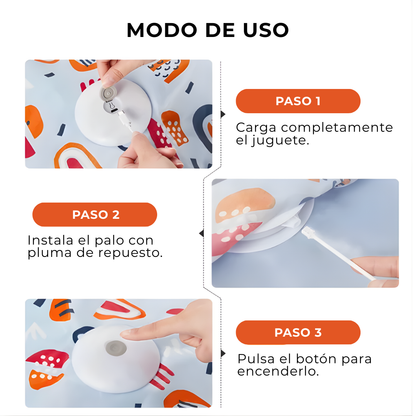 MODO DE USO

PASO 1

Carga completamente el juguete.

PASO 2

Instala el palo con pluma de repuesto.

PASO 3

Pulsa el botón para encenderlo.