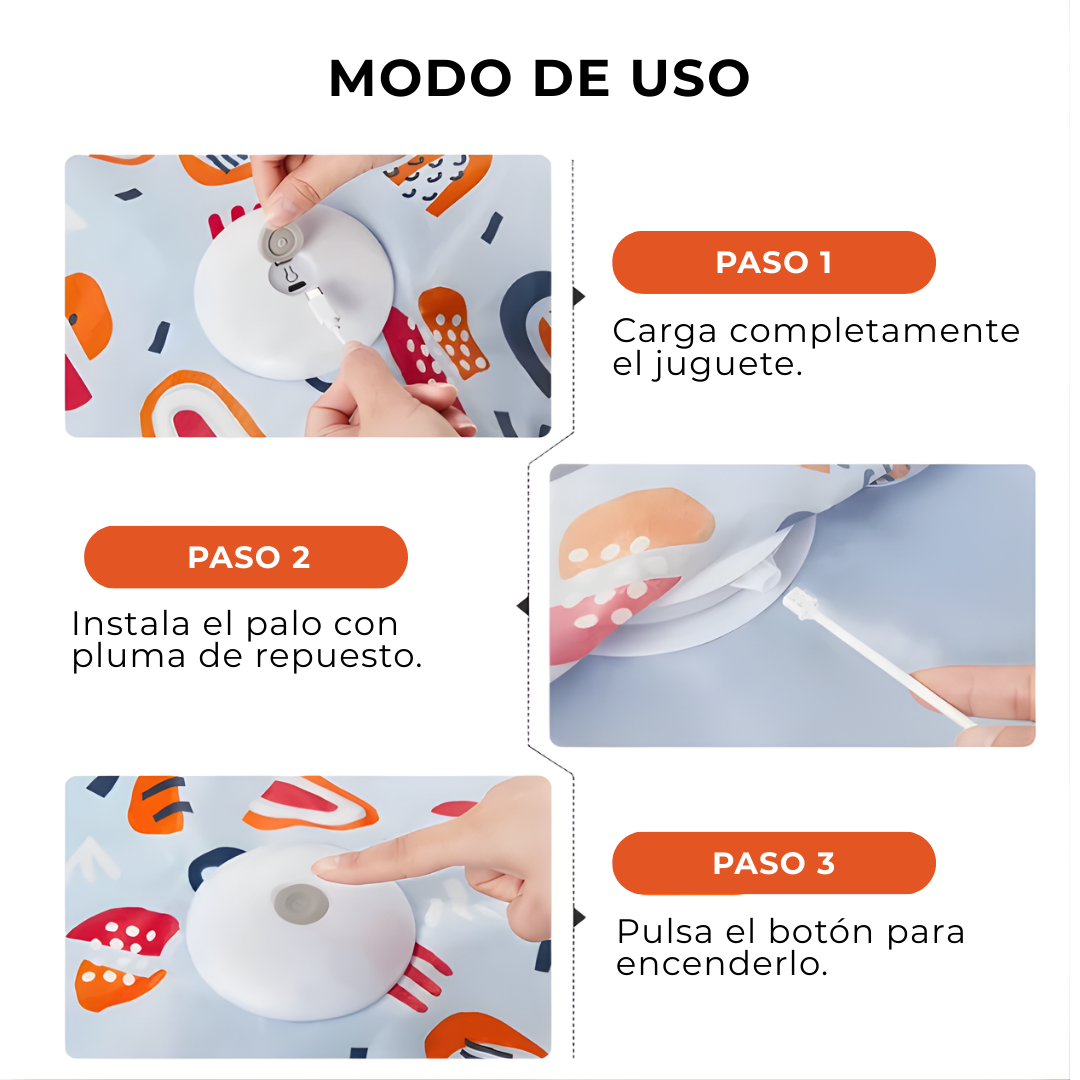 MODO DE USO

PASO 1

Carga completamente el juguete.

PASO 2

Instala el palo con pluma de repuesto.

PASO 3

Pulsa el botón para encenderlo.